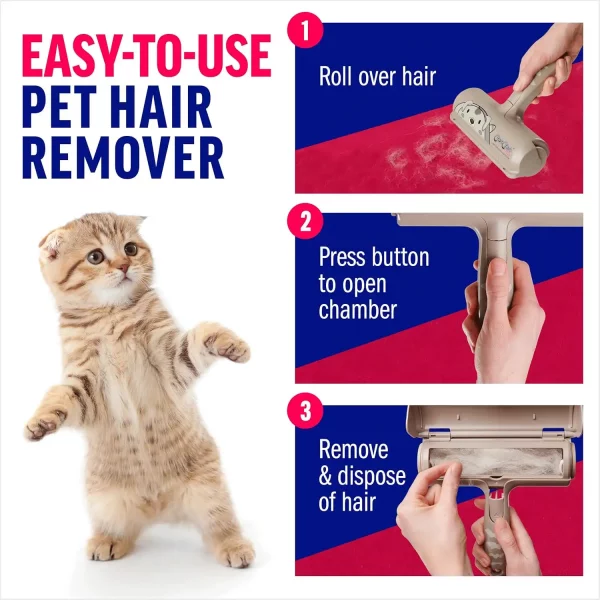 EASY-TO-USE
PET HAIR
REMOVER

1
Roll over hair

2
Press button to open chamber

3
Remove & dispose of hair