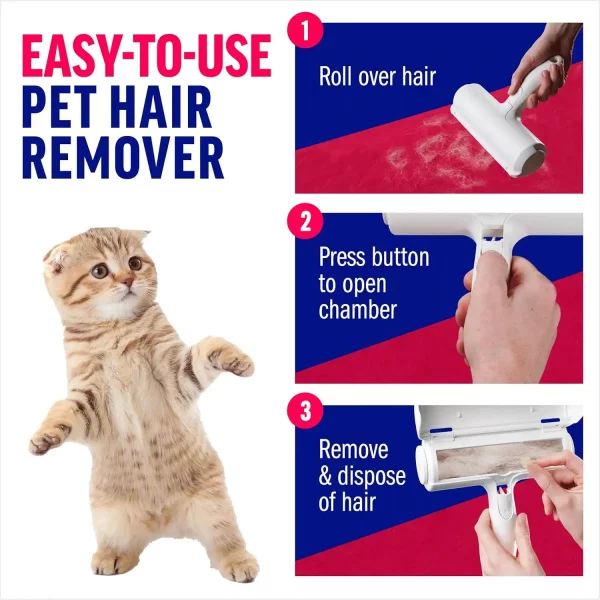 EASY-TO-USE
PET HAIR
REMOVER

1
Roll over hair

2
Press button to open chamber

3
Remove & dispose of hair